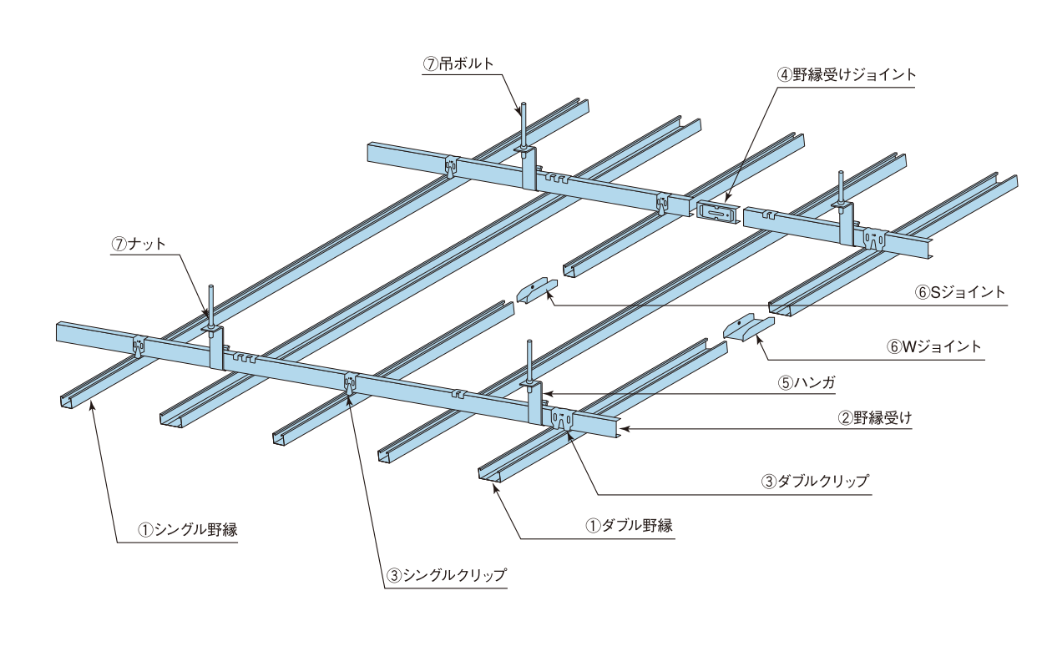 ⑦吊ボルト

④野縁受けジョイント

⑦ナット

⑥Sジョイント

⑥Wジョイント

⑤ハンガ

②野縁受け

③ダブルクリップ

①ダブル野縁

①シングル野縁

③シングルクリップ